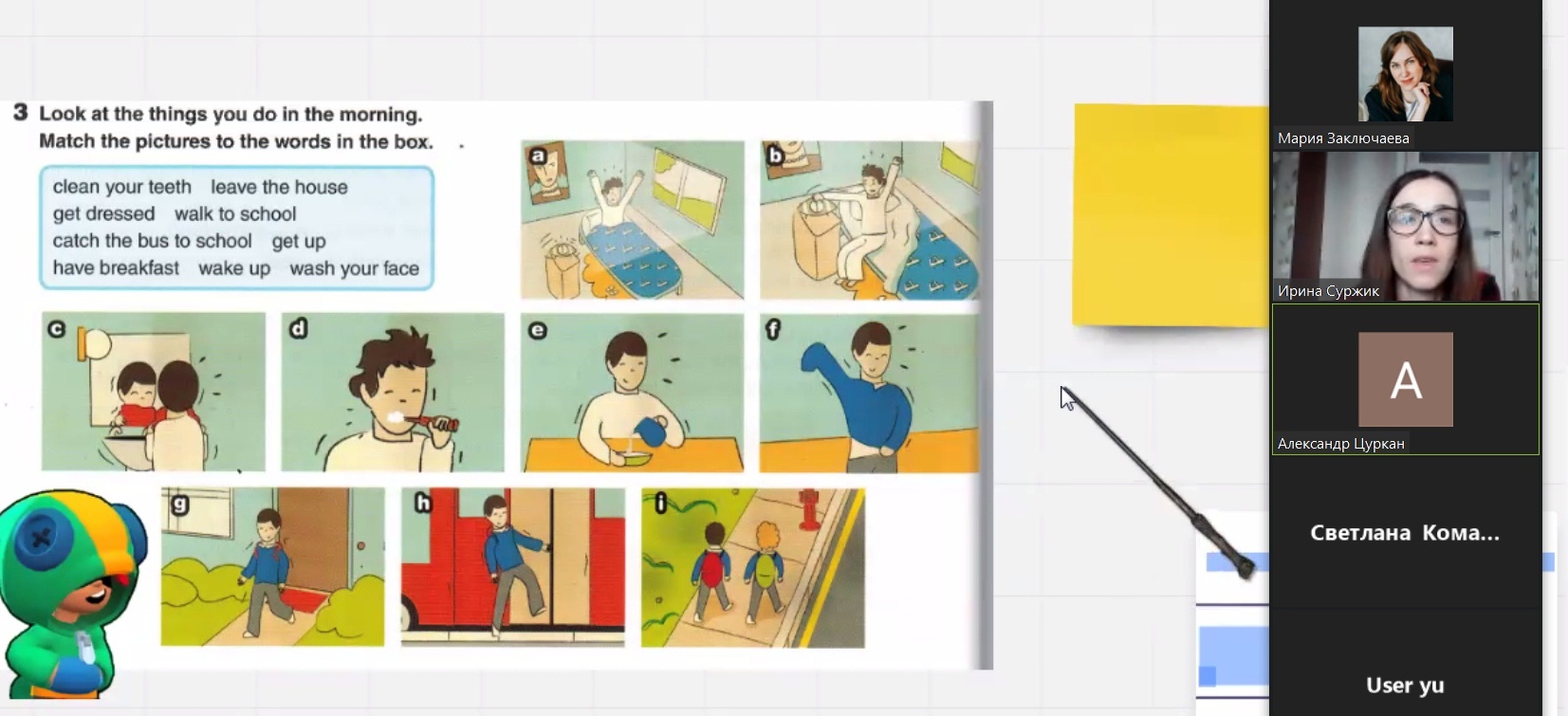 3 Look at the things you do in the morning. Match the pictures to the words in the box.

clean your teeth leave the house
get dressed walk to school
catch the bus to school get up
have breakfast wake up wash your face

a
b
c
d
e
f
g
h
i

Мария Заключаева
Ирина Суржик
A
Александр Цуркан
Светлана Кома...
User yu